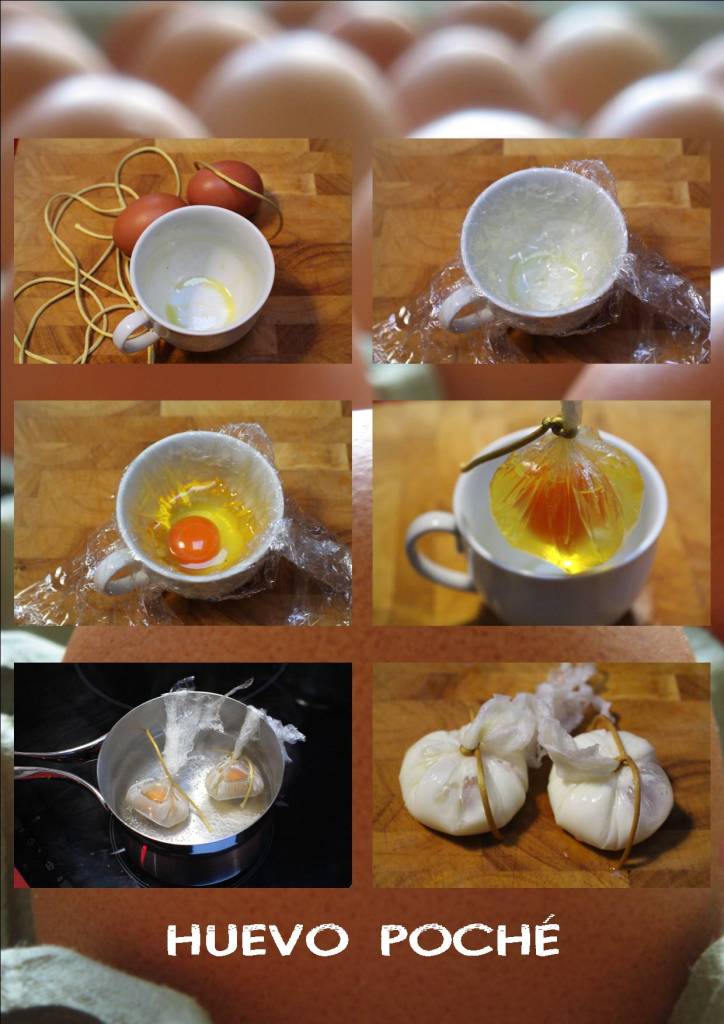 HUEVO POCHÉ